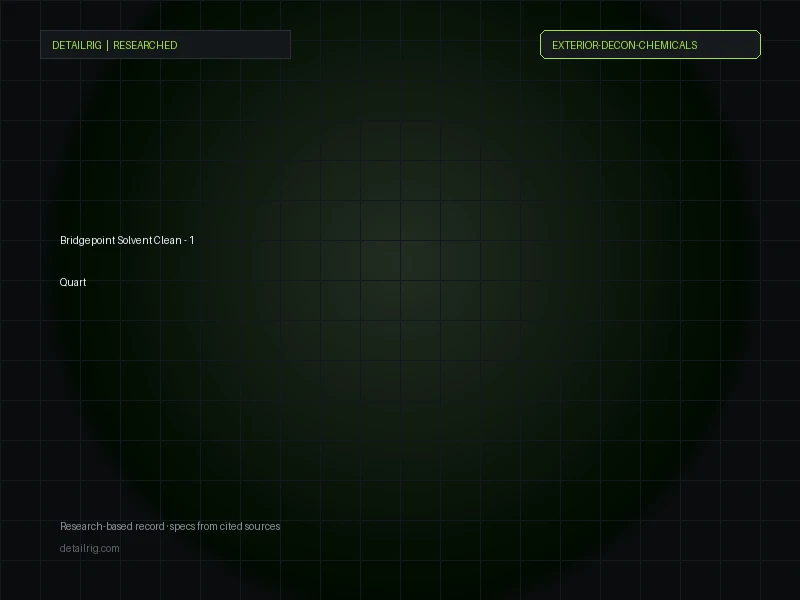 DETAILRIG | RESEARCHED

EXTERIOR-DECON-CHEMICALS

Bridgepoint Solvent Clean - 1

Quart

Research-based record · specs from cited sources

detailrig.com