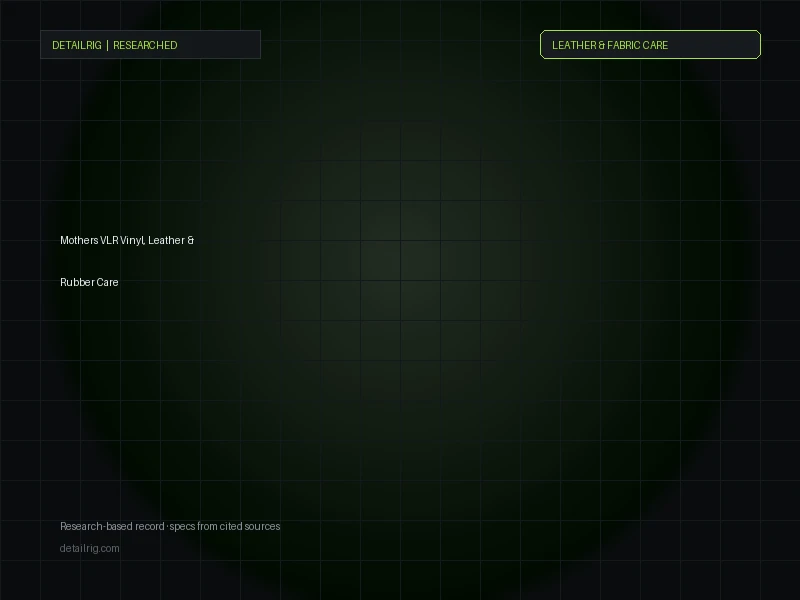 DETAILRIG | RESEARCHED

LEATHER & FABRIC CARE

Mothers VLR Vinyl, Leather &

Rubber Care

Research-based record · specs from cited sources

detailrig.com